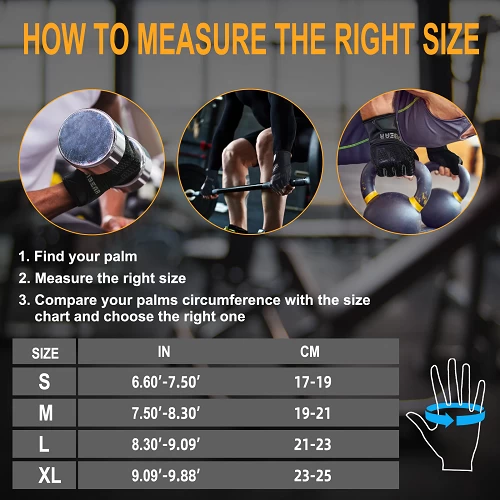 HOW TO MEASURE THE RIGHT SIZE

1. Find your palm
2. Measure the right size
3. Compare your palms circumference with the size chart and choose the right one

| SIZE | IN | CM |
|---|---|---|
| S | 6.60′-7.50′ | 17-19 |
| M | 7.50′-8.30′ | 19-21 |
| L | 8.30′-9.09′ | 21-23 |
| XL | 9.09′-9.88′ | 23-25 |